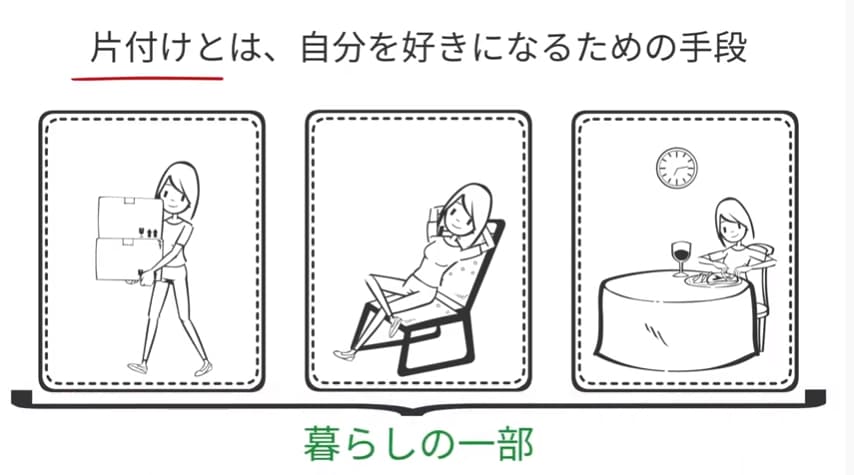 片付けとは、自分を好きになるための手段

暮らしの一部