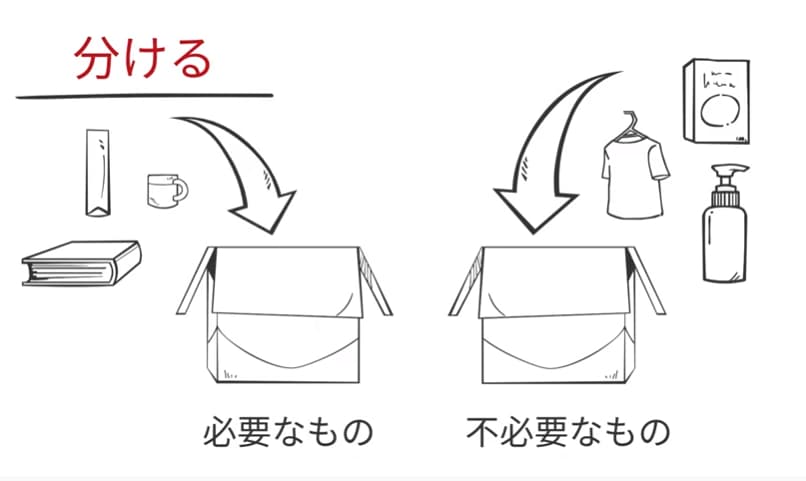 分ける

必要なもの

不必要なもの